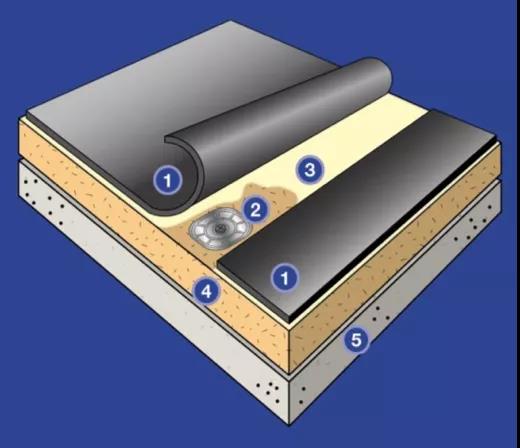 1
3
2
1
4
5