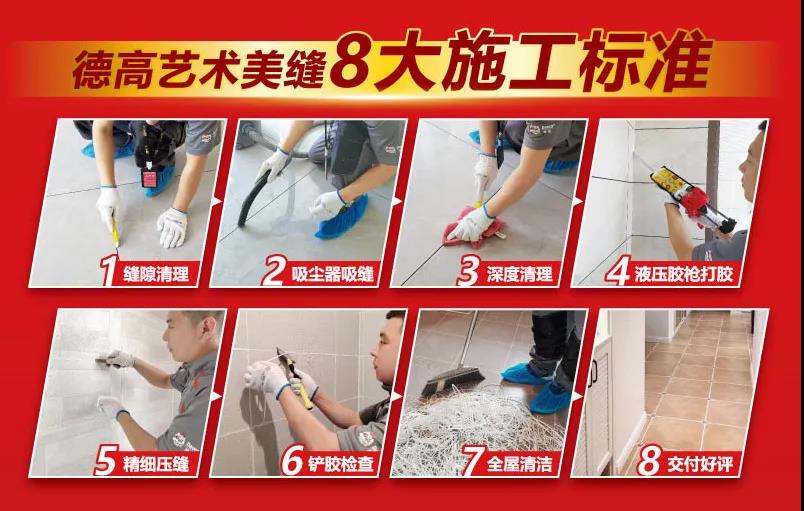 德高艺术美缝8大施工标准

1 缝隙清理

2 吸尘器吸缝

3 深度清理

4 液压胶枪打胶

5 精细压缝

6 铲胶检查

7 全屋清洁

8 交付好评