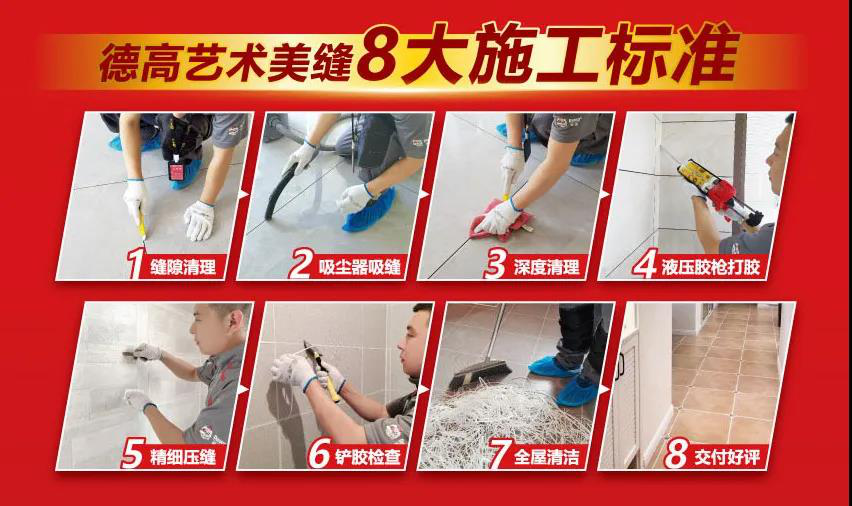 德高艺术美缝8大施工标准

1 缝隙清理

2 吸尘器吸缝

3 深度清理

4 液压胶枪打胶

5 精细压缝

6 铲胶检查

7 全屋清洁

8 交付好评