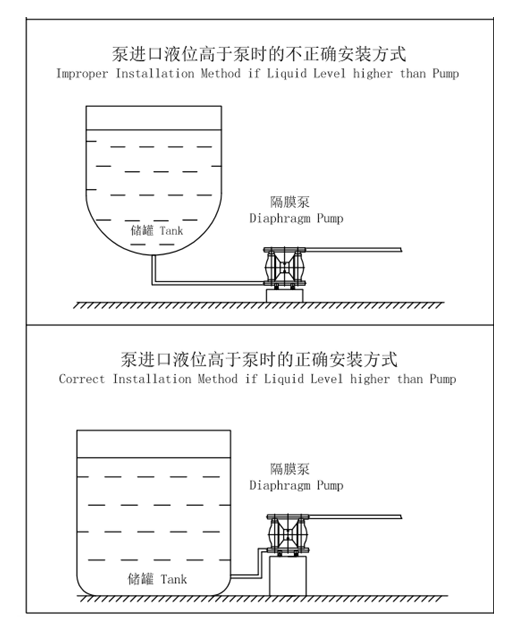 泵进口液位高于泵时的不正确安装方式
Improper Installation Method if Liquid Level higher than Pump

隔膜泵
Diaphragm Pump

储罐 Tank

泵进口液位高于泵时的正确安装方式
Correct Installation Method if Liquid Level higher than Pump

隔膜泵
Diaphragm Pump

储罐 Tank