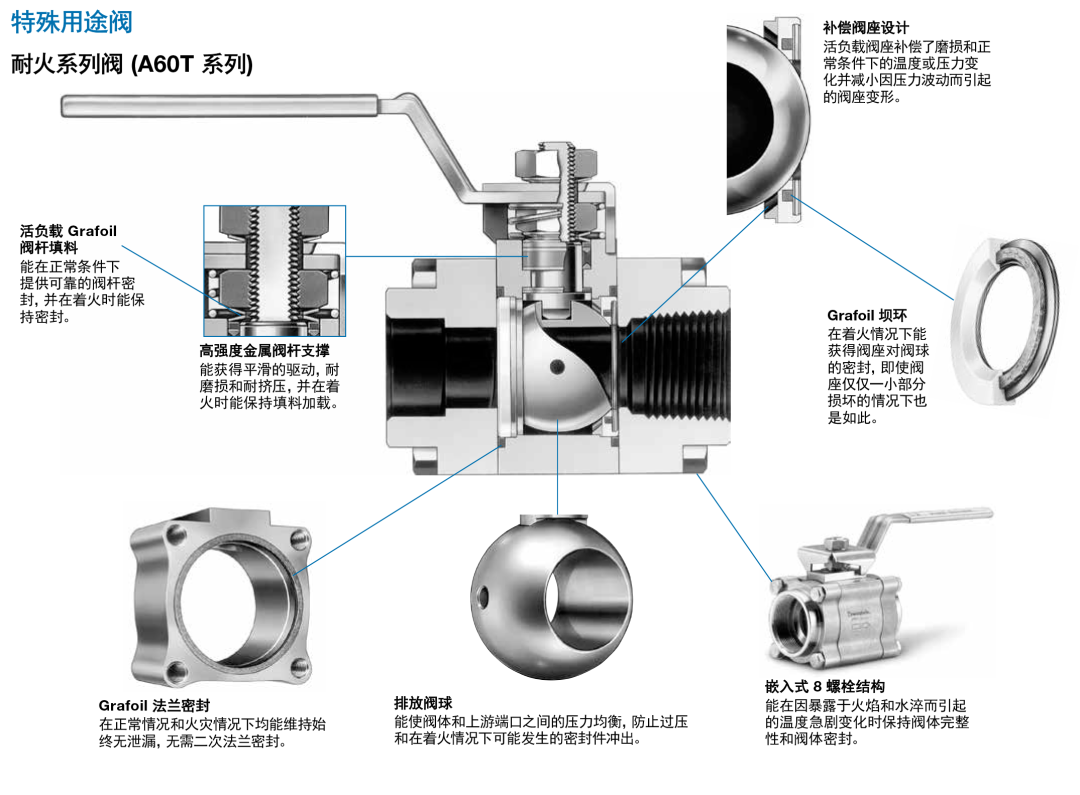 特殊用途阀

耐火系列阀 (A60T 系列)

补偿阀座设计
活负载阀座补偿了磨损和正常条件下的温度或压力变化并减小因压力波动而引起的阀座变形。

活负载 Grafoil 阀杆填料
能在正常条件下提供可靠的阀杆密封, 并在着火时能保持密封。

高强度金属阀杆支撑
能获得平滑的驱动, 耐磨损和耐挤压, 并在着火时能保持填料加载。

Grafoil 坝环
在着火情况下能获得阀座对阀球的密封, 即使阀座仅仅一小部分损坏的情况下也是如此。

Grafoil 法兰密封
在正常情况和火灾情况下均能维持始终无泄漏, 无需二次法兰密封。

排放阀球
能使阀体和上游端口之间的压力均衡, 防止过压和在着火情况下可能发生的密封件冲出。

嵌入式 8 螺栓结构
能在因暴露于火焰和水淬而引起的温度急剧变化时保持阀体完整性和阀体密封。